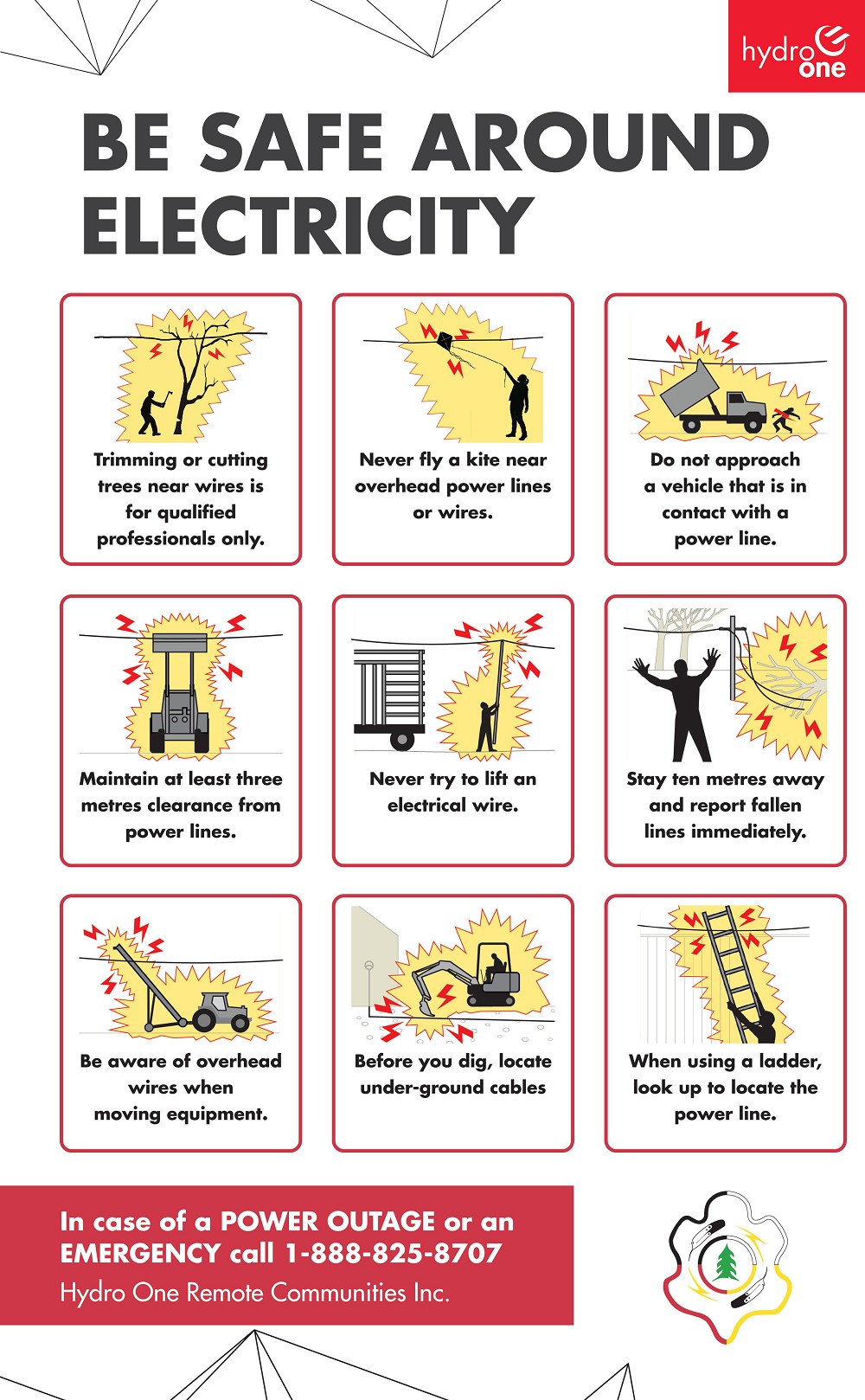 hydro one

BE SAFE AROUND ELECTRICITY

Trimming or cutting trees near wires is for qualified professionals only.

Never fly a kite near overhead power lines or wires.

Do not approach a vehicle that is in contact with a power line.

Maintain at least three metres clearance from power lines.

Never try to lift an electrical wire.

Stay ten metres away and report fallen lines immediately.

Be aware of overhead wires when moving equipment.

Before you dig, locate under-ground cables

When using a ladder, look up to locate the power line.

In case of a POWER OUTAGE or an EMERGENCY call 1-888-825-8707
Hydro One Remote Communities Inc.